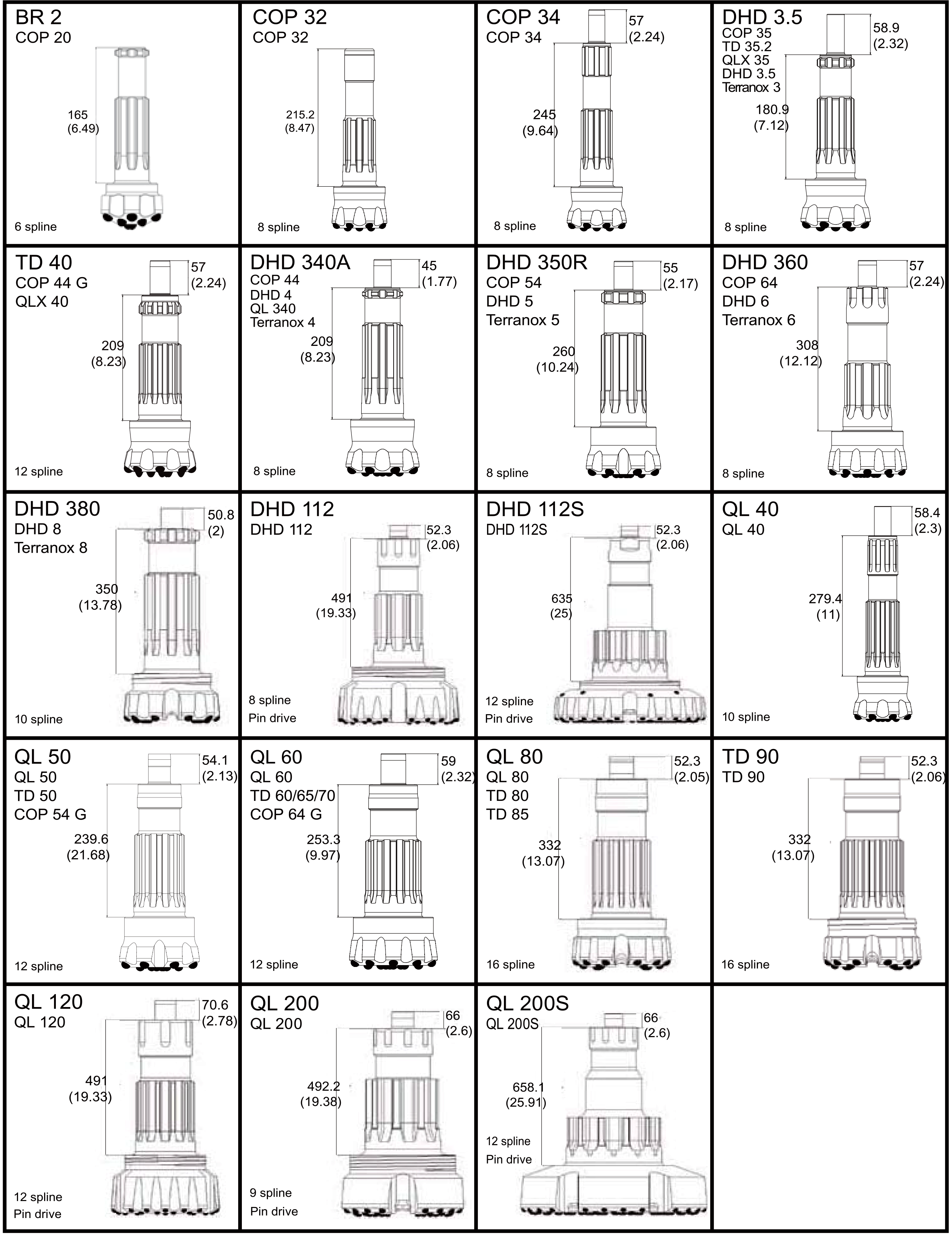 BR 2
COP 20
165
(6.49)
6 spline

COP 32
COP 32
215.2
(8.47)
8 spline

COP 34
COP 34
57
(2.24)
245
(9.64)
8 spline

DHD 3.5
COP 35
TD 35.2
QLX 35
DHD 3.5
Terranox 3
58.9
(2.32)
180.9
(7.12)
8 spline

TD 40
COP 44 G
QLX 40
57
(2.24)
209
(8.23)
12 spline

DHD 340A
COP 44
DHD 4
QL 340
Terranox 4
45
(1.77)
209
(8.23)
8 spline

DHD 350R
COP 54
DHD 5
Terranox 5
55
(2.17)
260
(10.24)
8 spline

DHD 360
COP 64
DHD 6
Terranox 6
57
(2.24)
308
(12.12)
8 spline

DHD 380
DHD 8
Terranox 8
50.8
(2)
350
(13.78)
10 spline

DHD 112
DHD 112
52.3
(2.06)
491
(19.33)
8 spline
Pin drive

DHD 112S
DHD 112S
52.3
(2.06)
635
(25)
12 spline
Pin drive

QL 40
QL 40
58.4
(2.3)
279.4
(11)
10 spline

QL 50
QL 50
TD 50
COP 54 G
54.1
(2.13)
239.6
(21.68)
12 spline

QL 60
QL 60
TD 60/65/70
COP 64 G
59
(2.32)
253.3
(9.97)
12 spline

QL 80
QL 80
TD 80
TD 85
52.3
(2.05)
332
(13.07)
16 spline

TD 90
TD 90
52.3
(2.06)
332
(13.07)
16 spline

QL 120
QL 120
70.6
(2.78)
491
(19.33)
12 spline
Pin drive

QL 200
QL 200
66
(2.6)
492.2
(19.38)
9 spline
Pin drive

QL 200S
QL 200S
66
(2.6)
658.1
(25.91)
12 spline
Pin drive